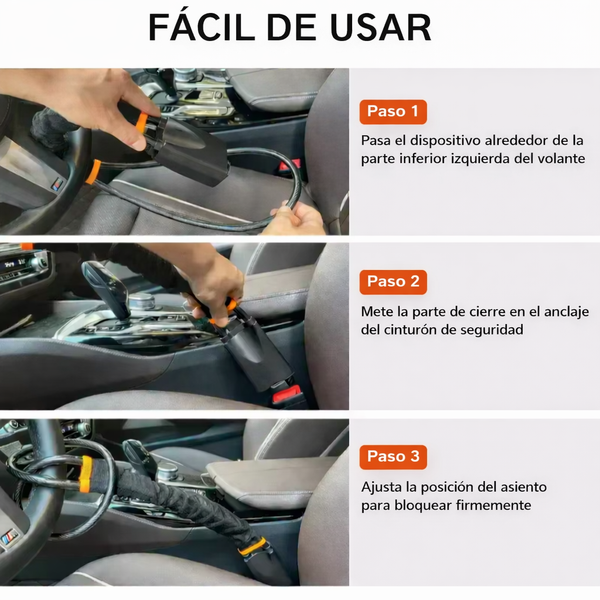 FÁCIL DE USAR

Paso 1

Pasa el dispositivo alrededor de la parte inferior izquierda del volante

Paso 2

Mete la parte de cierre en el anclaje del cinturón de seguridad

Paso 3

Ajusta la posición del asiento para bloquear firmemente